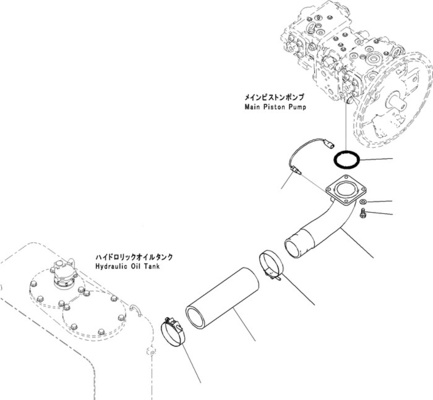 メインピストンポンプ
Main Piston Pump

ハイドロリックオイルタンク
Hydraulic Oil Tank